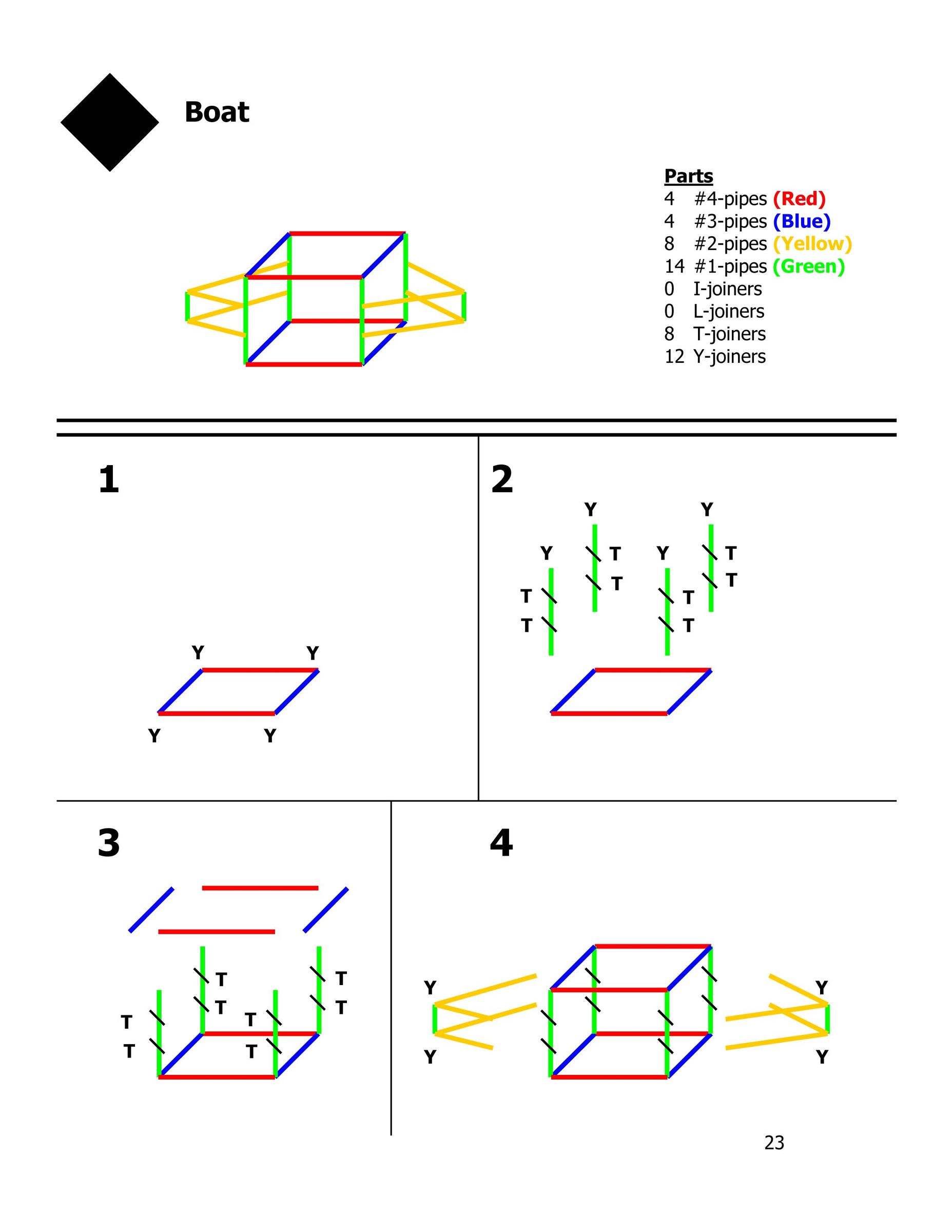 Boat

Parts
4 #4-pipes (Red)
4 #3-pipes (Blue)
8 #2-pipes (Yellow)
14 #1-pipes (Green)
0 I-joiners
0 L-joiners
8 T-joiners
12 Y-joiners

1

Y Y
Y Y

2

Y Y
Y T Y T
T T
T T
T T

3

T T
T T
T T
T T

4

Y Y
Y Y

23