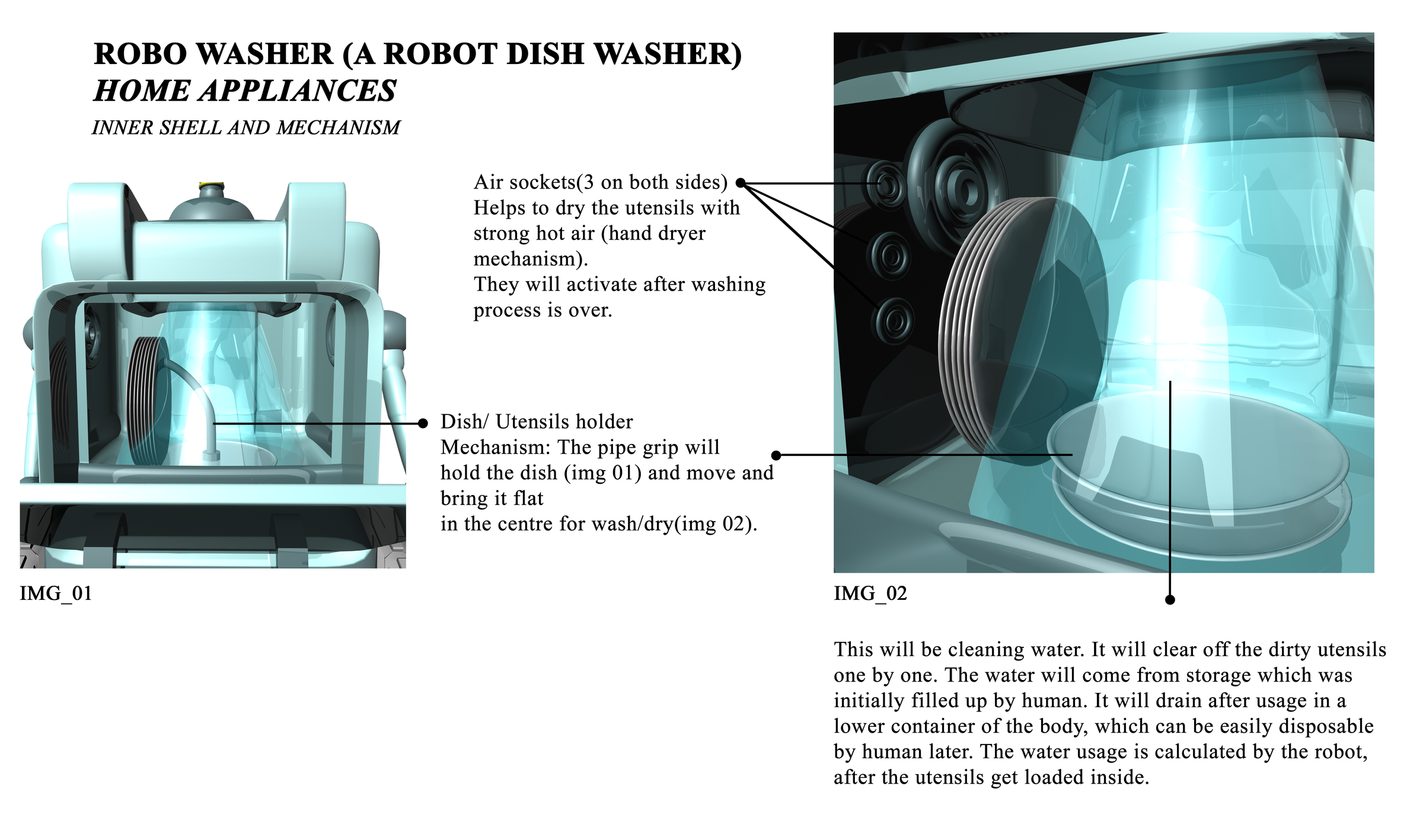 ROBO WASHER (A ROBOT DISH WASHER)
HOME APPLIANCES
INNER SHELL AND MECHANISM

Air sockets(3 on both sides)
Helps to dry the utensils with strong hot air (hand dryer mechanism).
They will activate after washing process is over.

Dish/ Utensils holder
Mechanism: The pipe grip will hold the dish (img 01) and move and bring it flat
in the centre for wash/dry(img 02).

IMG_01

IMG_02

This will be cleaning water. It will clear off the dirty utensils one by one. The water will come from storage which was initially filled up by human. It will drain after usage in a lower container of the body, which can be easily disposable by human later. The water usage is calculated by the robot, after the utensils get loaded inside.