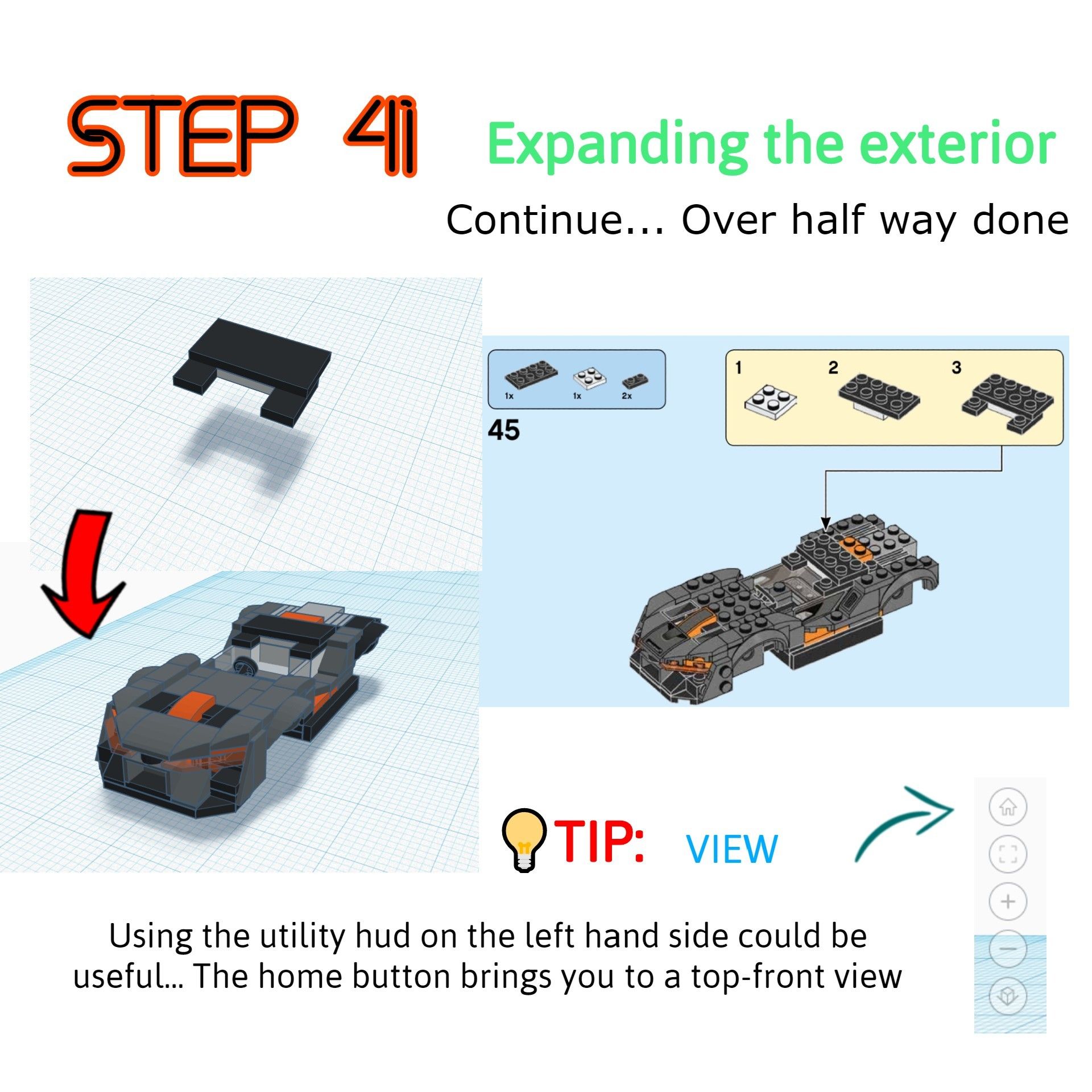 STEP 4i

Expanding the exterior

Continue... Over half way done

1x 1x 2x

45

1 2 3

TIP: VIEW

Using the utility hud on the left hand side could be useful... The home button brings you to a top-front view