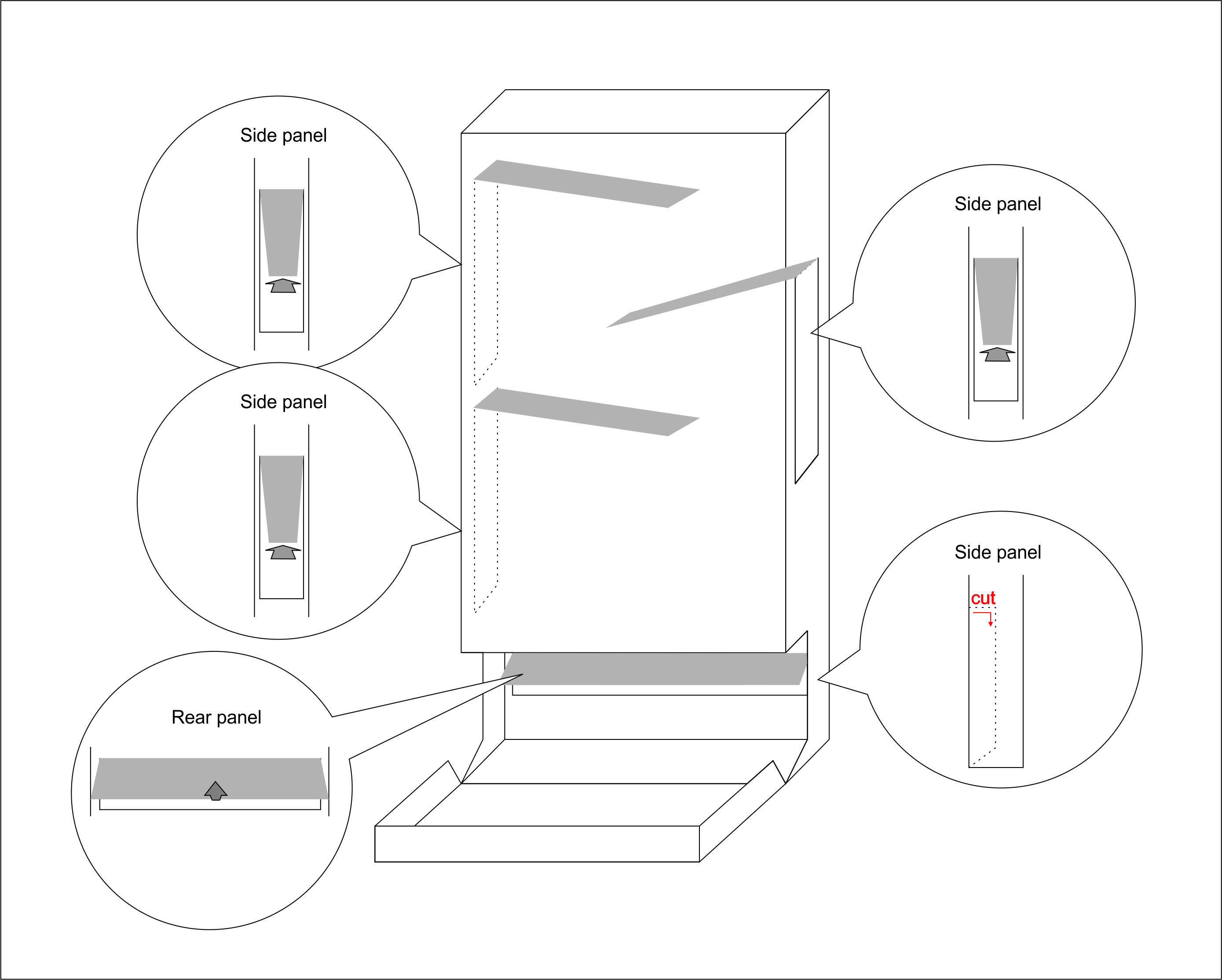 Side panel

Side panel

Side panel

Side panel

cut

Rear panel