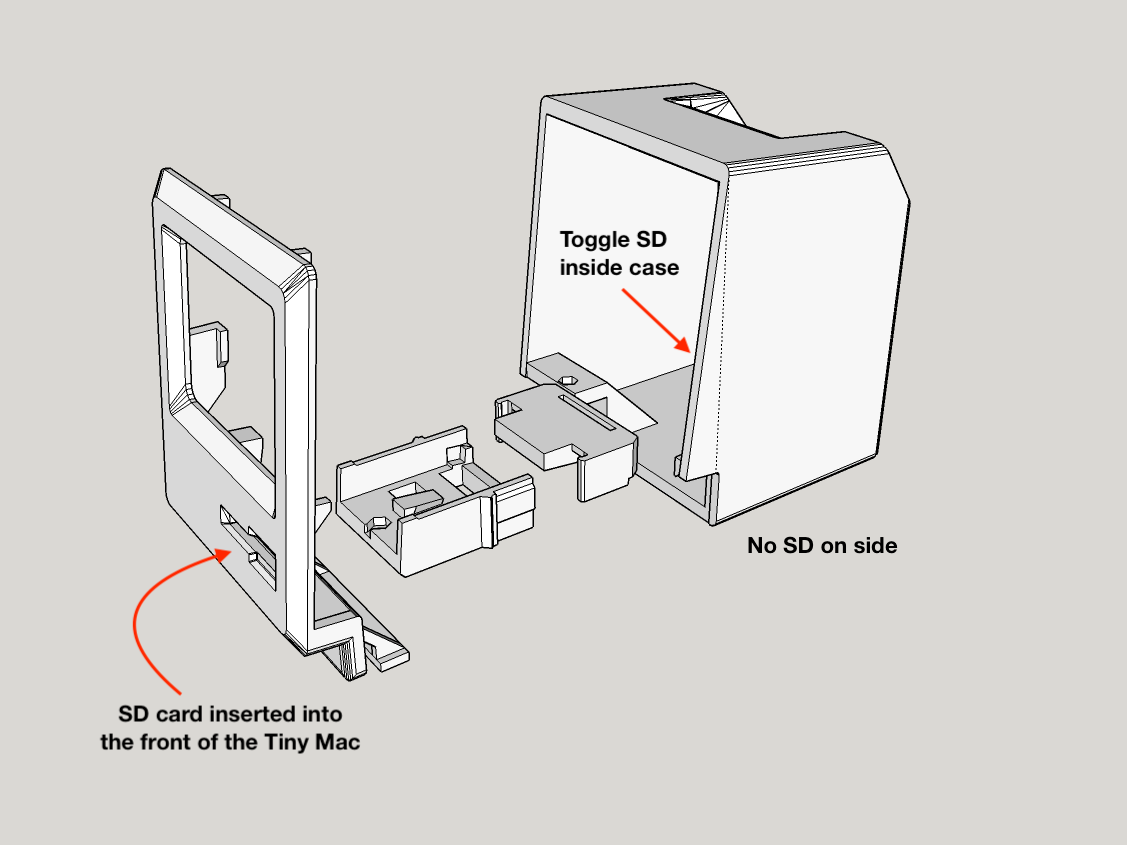 Toggle SD inside case

No SD on side

SD card inserted into the front of the Tiny Mac