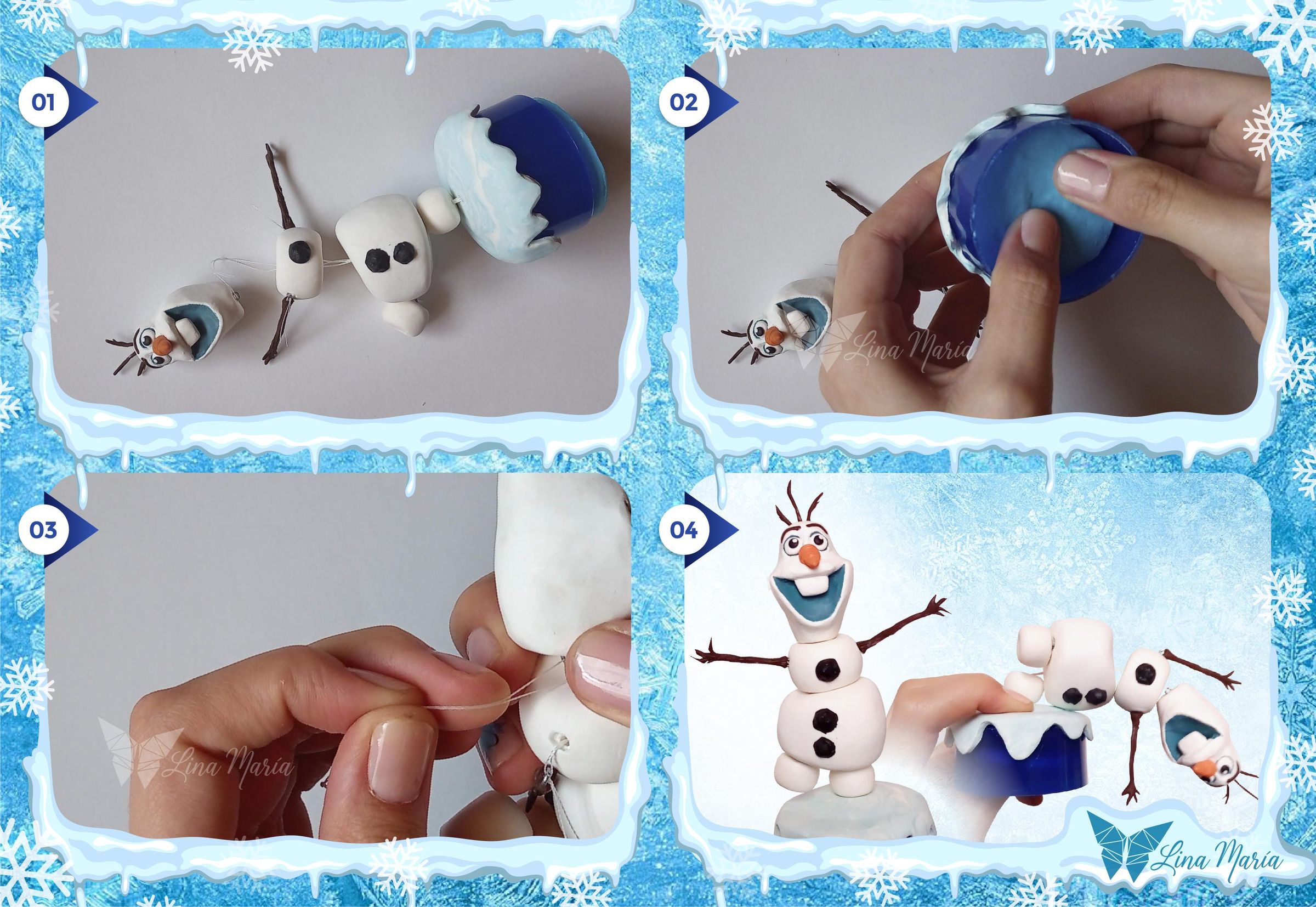 01

02

Lina María

03

Lina María

04

Lina María