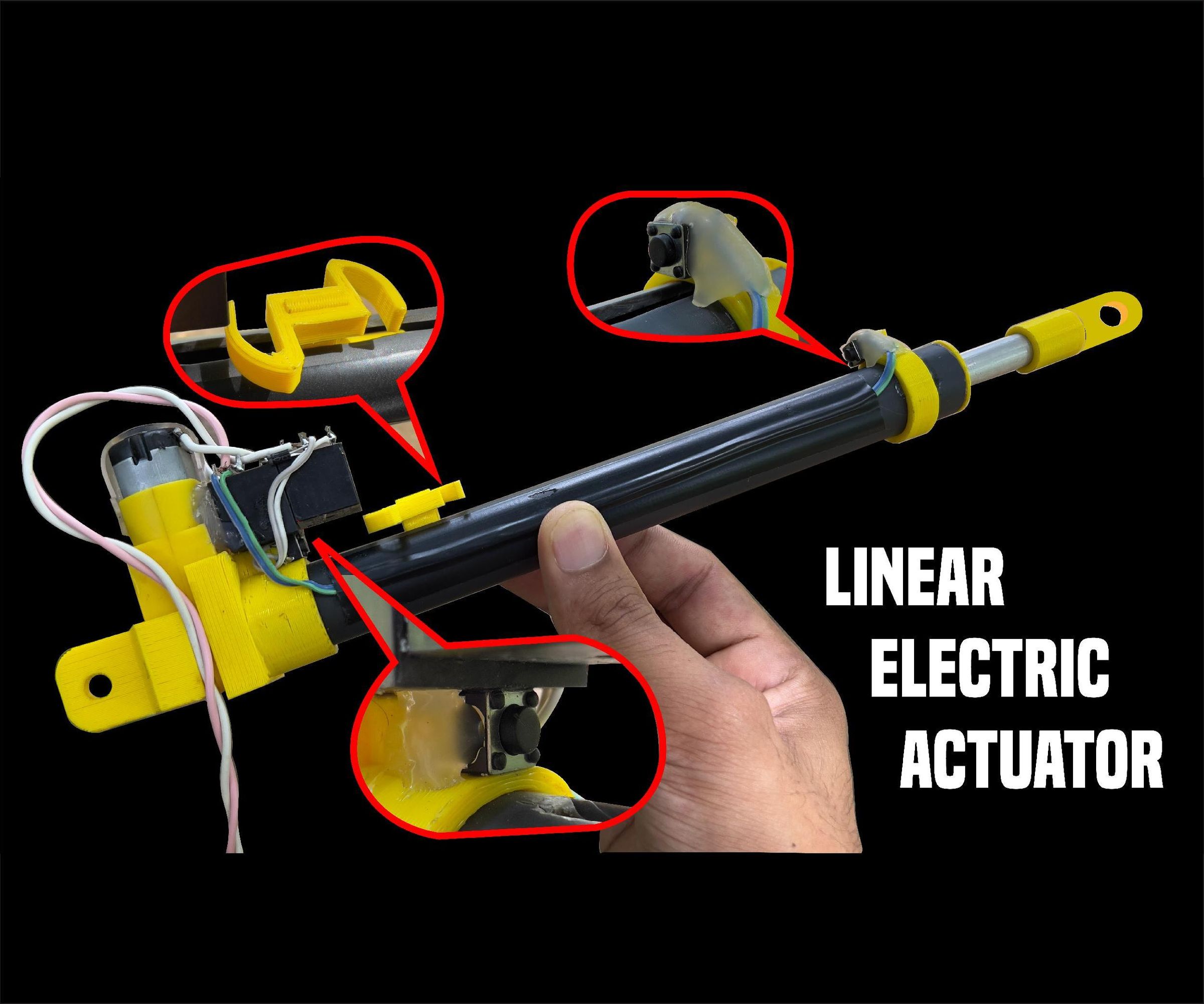 LINEAR
ELECTRIC
ACTUATOR